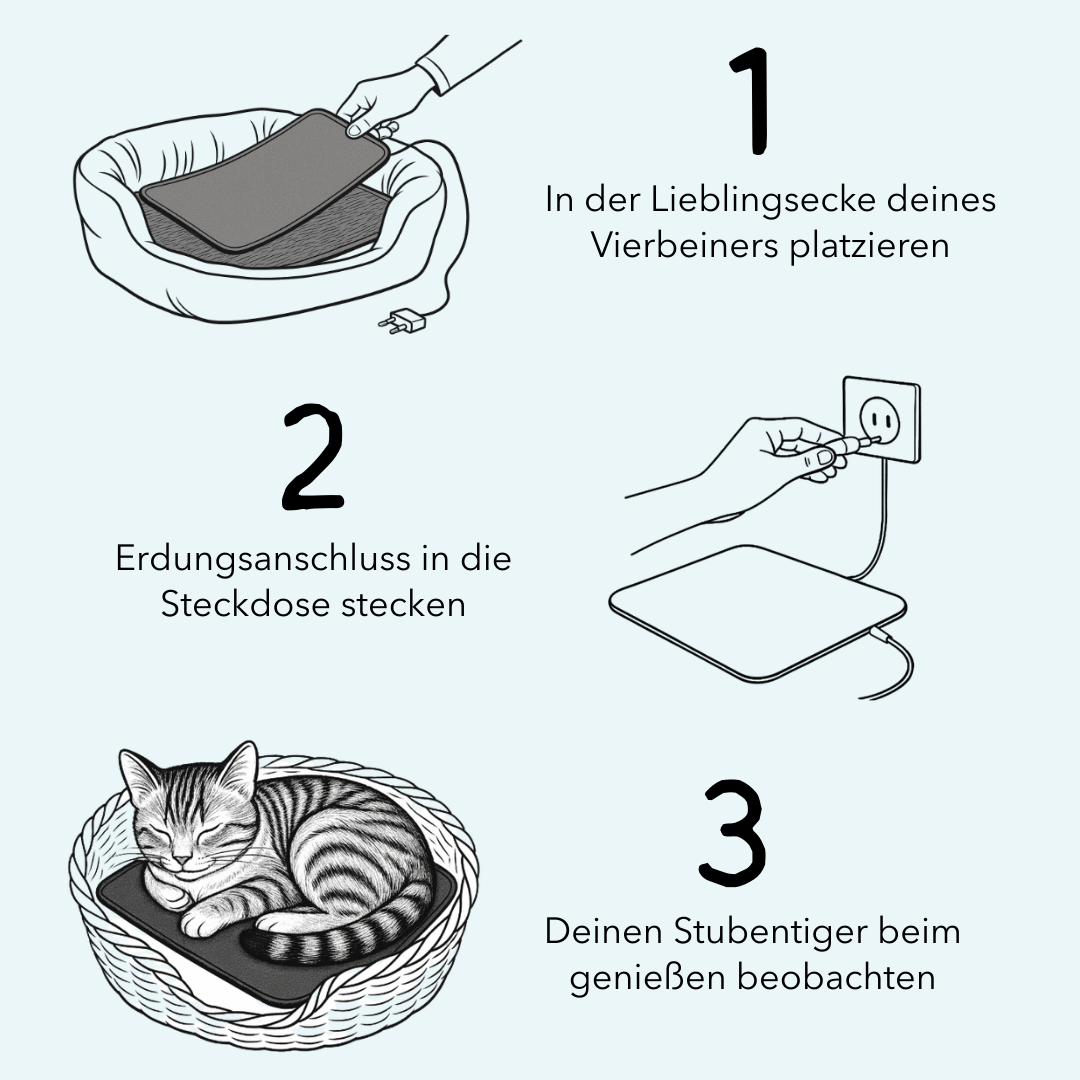 1

In der Lieblingsecke deines Vierbeiners platzieren

2

Erdungsanschluss in die Steckdose stecken

3

Deinen Stubentiger beim genießen beobachten