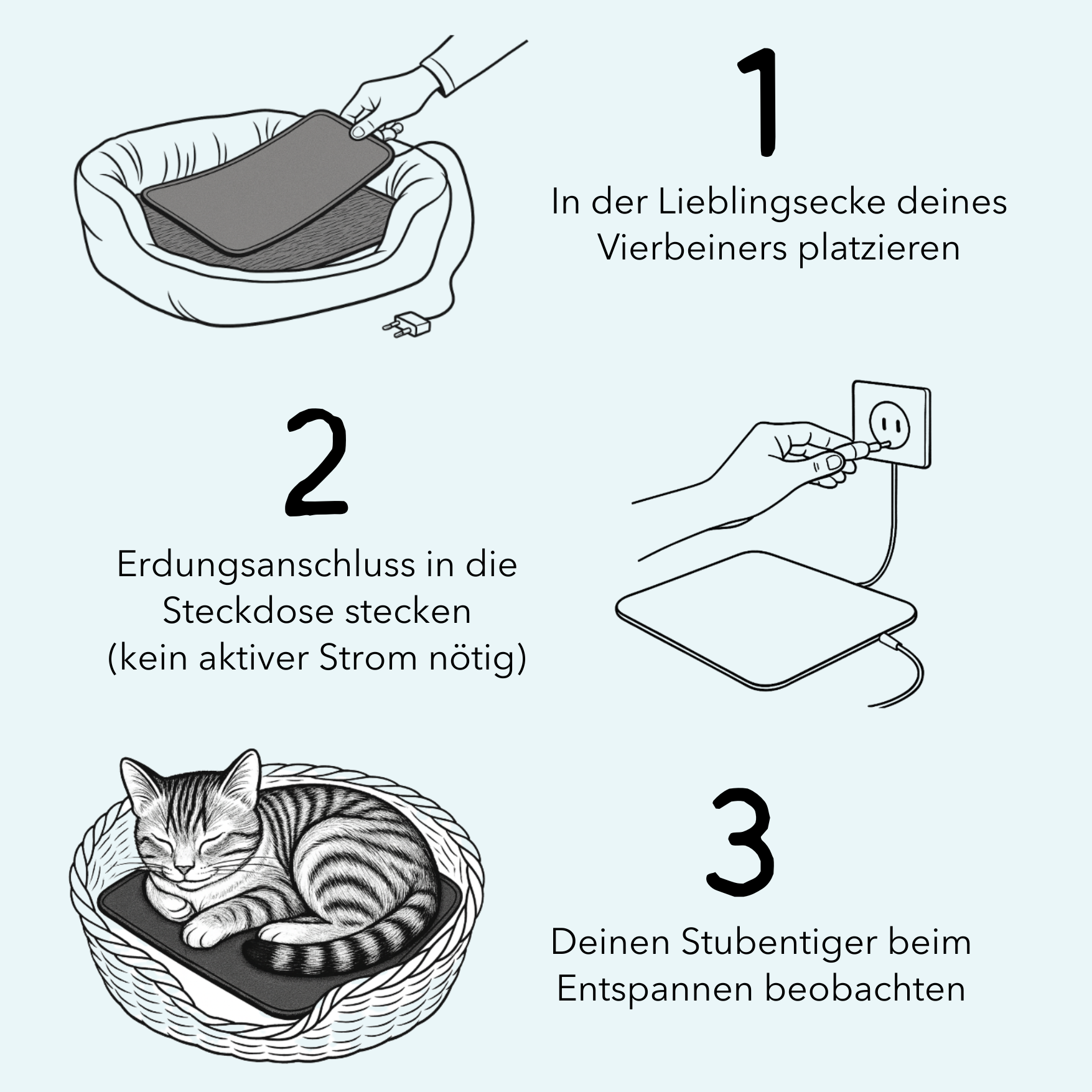 1

In der Lieblingsecke deines Vierbeiners platzieren

2

Erdungsanschluss in die Steckdose stecken (kein aktiver Strom nötig)

3

Deinen Stubentiger beim Entspannen beobachten